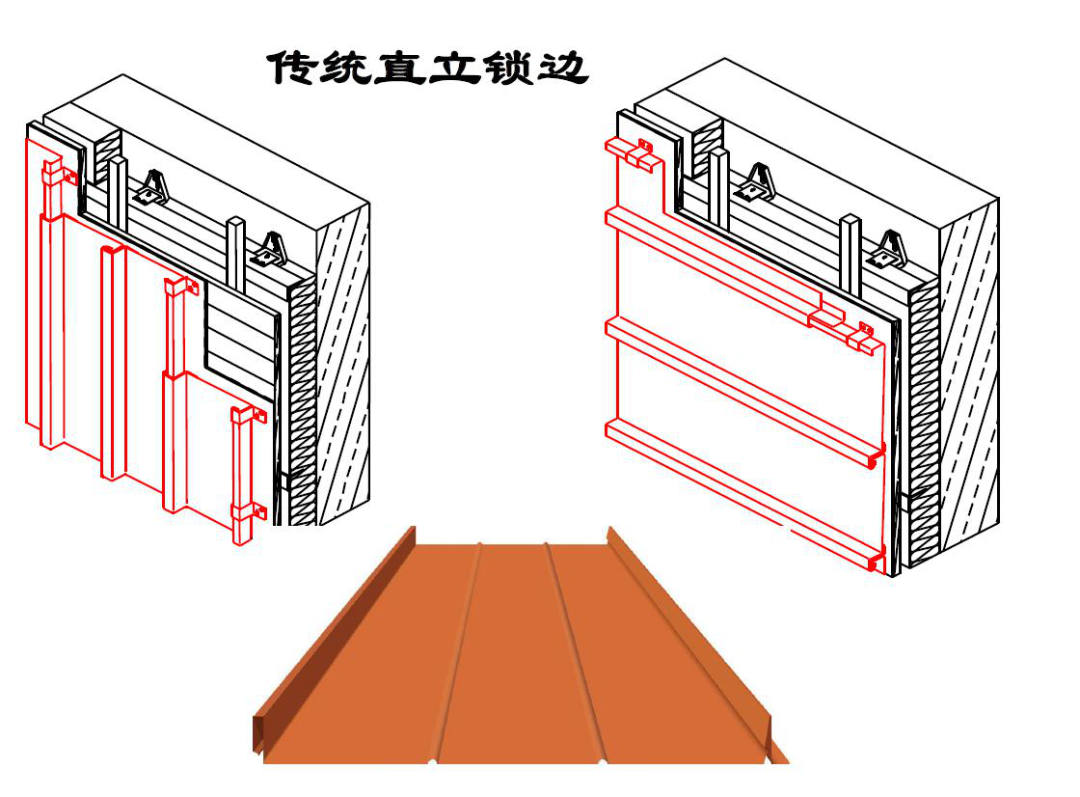 传统直立锁边